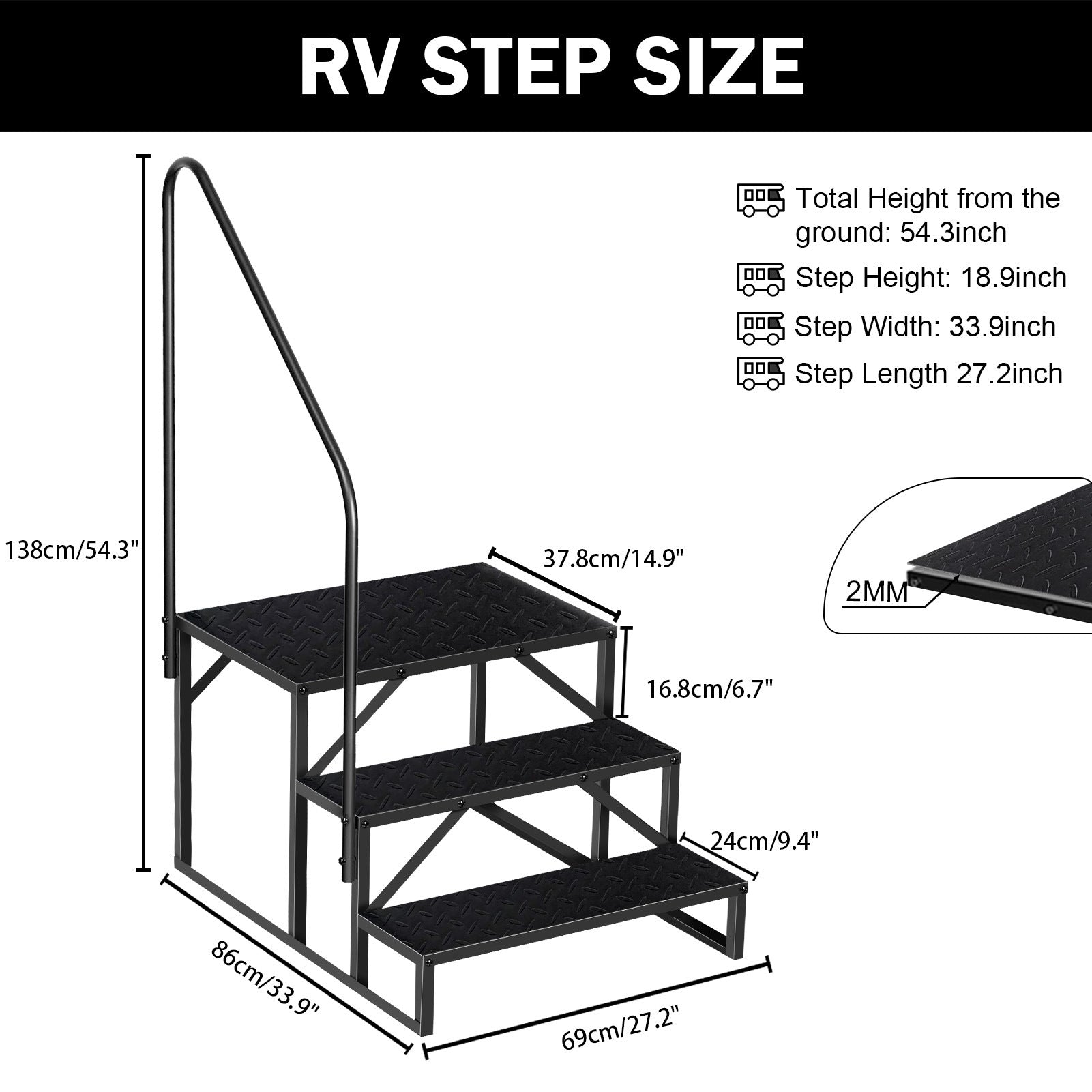 RV STEP SIZE

Total Height from the ground: 54.3inch

Step Height: 18.9inch

Step Width: 33.9inch

Step Length 27.2inch

138cm/54.3"

37.8cm/14.9"

16.8cm/6.7"

24cm/9.4"

86cm/33.9"

69cm/27.2"

2MM