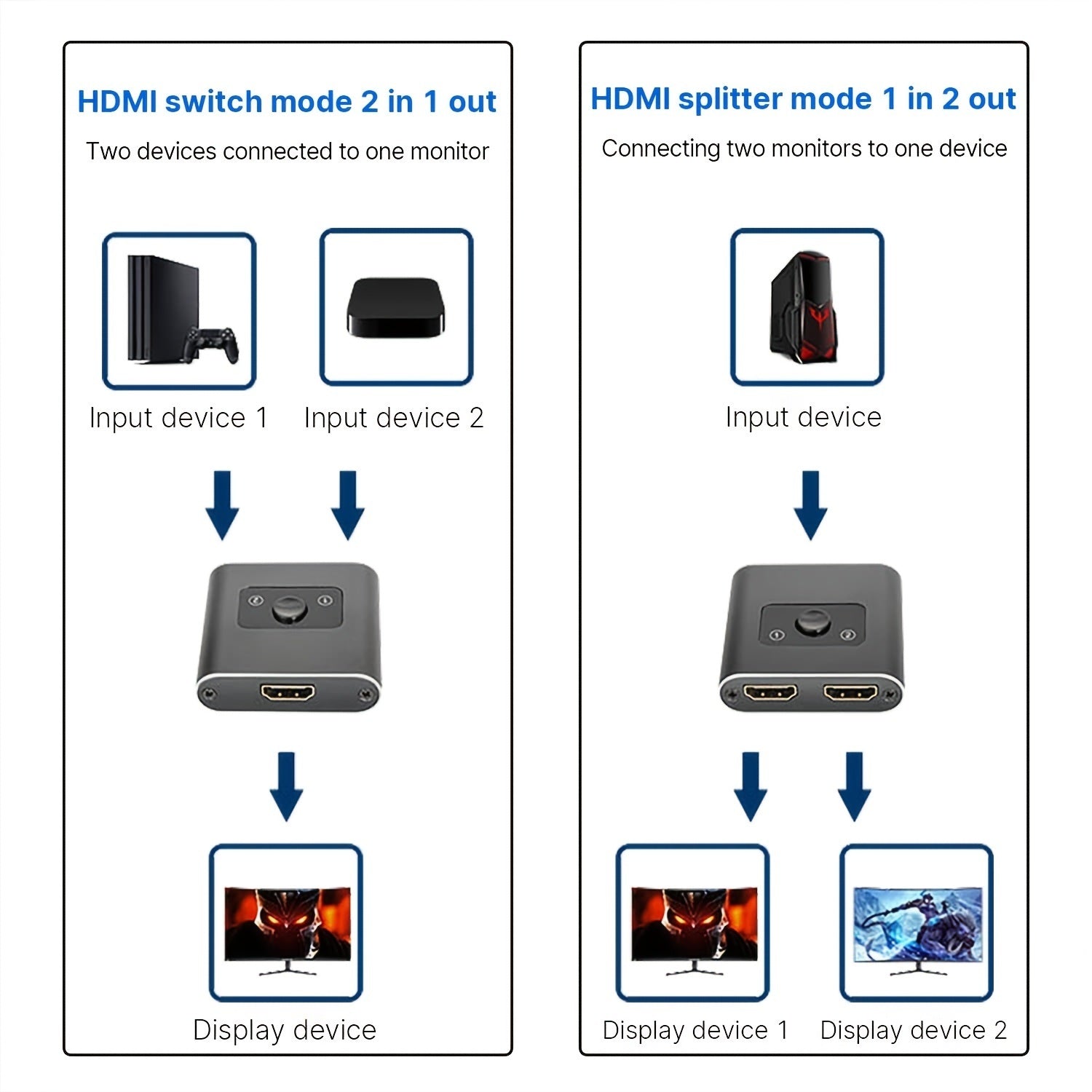 HDMI switch mode 2 in 1 out

Two devices connected to one monitor

Input device 1

Input device 2

Display device

HDMI splitter mode 1 in 2 out

Connecting two monitors to one device

Input device

Display device 1

Display device 2