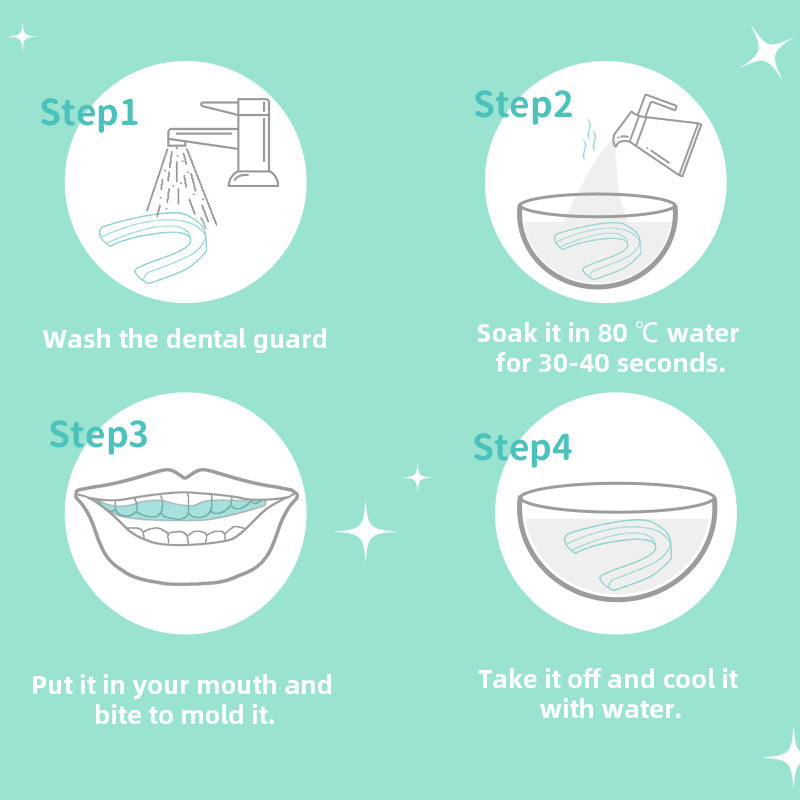 Step1

Wash the dental guard

Step2

Soak it in 80 ℃ water for 30-40 seconds.

Step3

Put it in your mouth and bite to mold it.

Step4

Take it off and cool it with water.