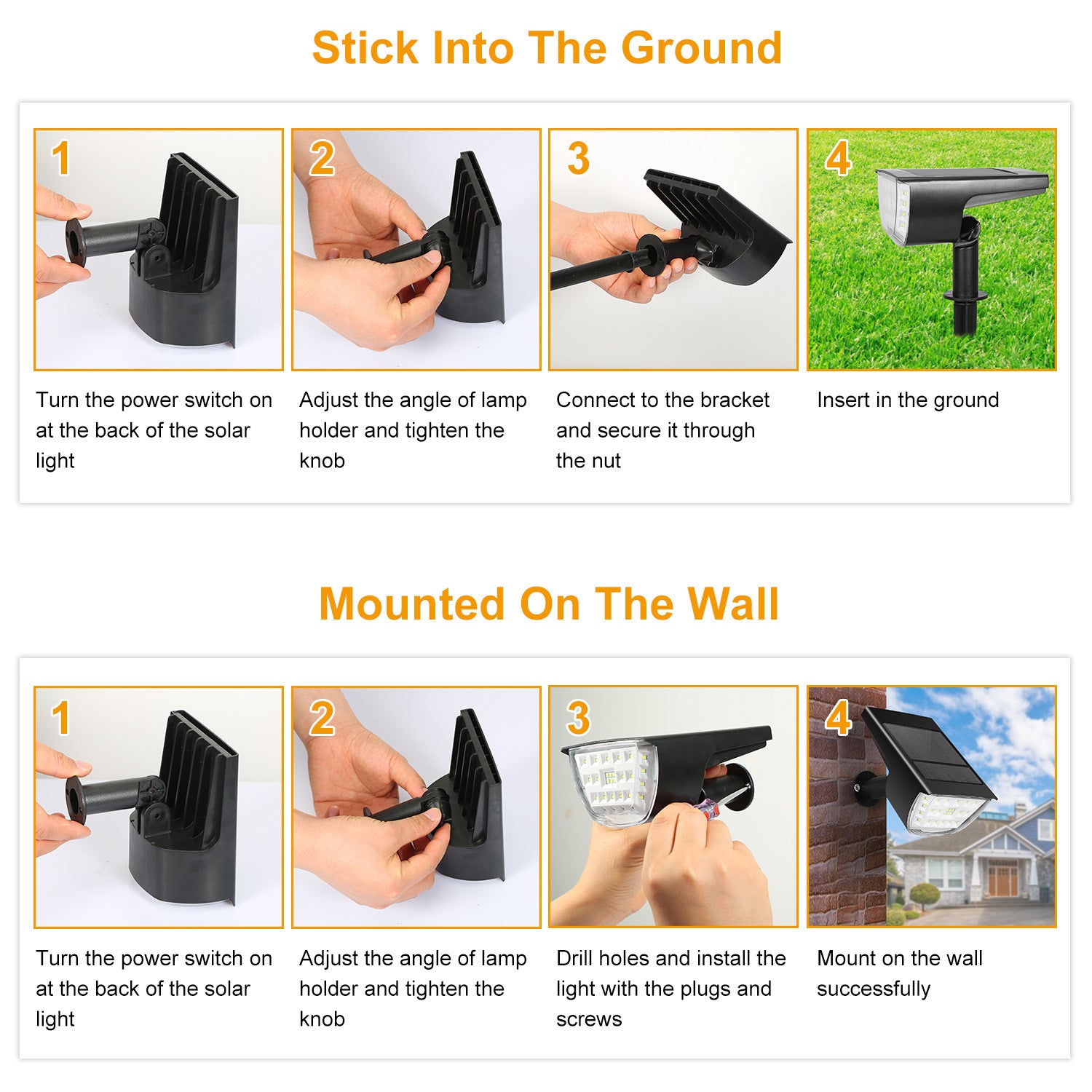 Stick Into The Ground

1

Turn the power switch on at the back of the solar light

2

Adjust the angle of lamp holder and tighten the knob

3

Connect to the bracket and secure it through the nut

4

Insert in the ground

Mounted On The Wall

1

Turn the power switch on at the back of the solar light

2

Adjust the angle of lamp holder and tighten the knob

3

Drill holes and install the light with the plugs and screws

4

Mount on the wall successfully