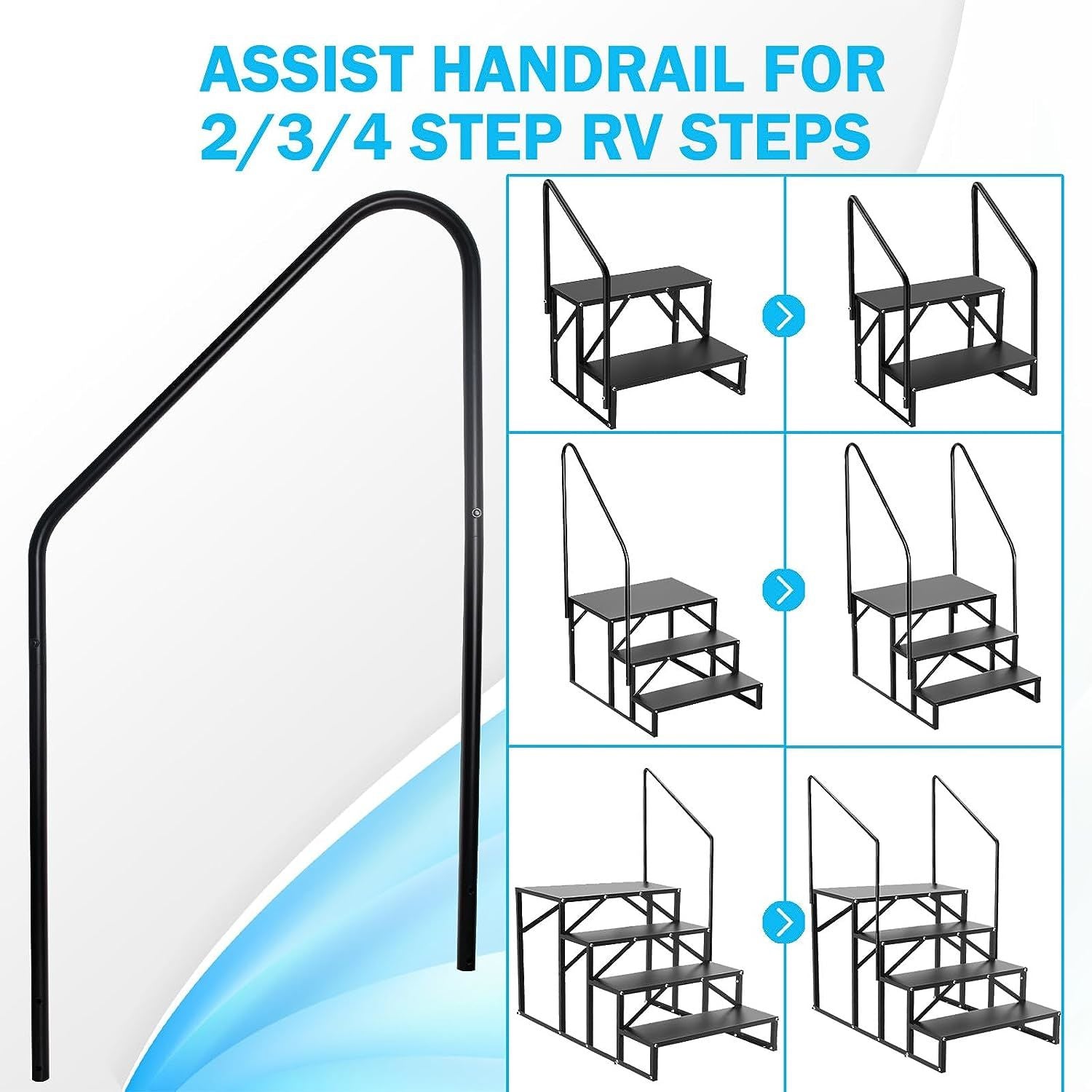 ASSIST HANDRAIL FOR 2/3/4 STEP RV STEPS