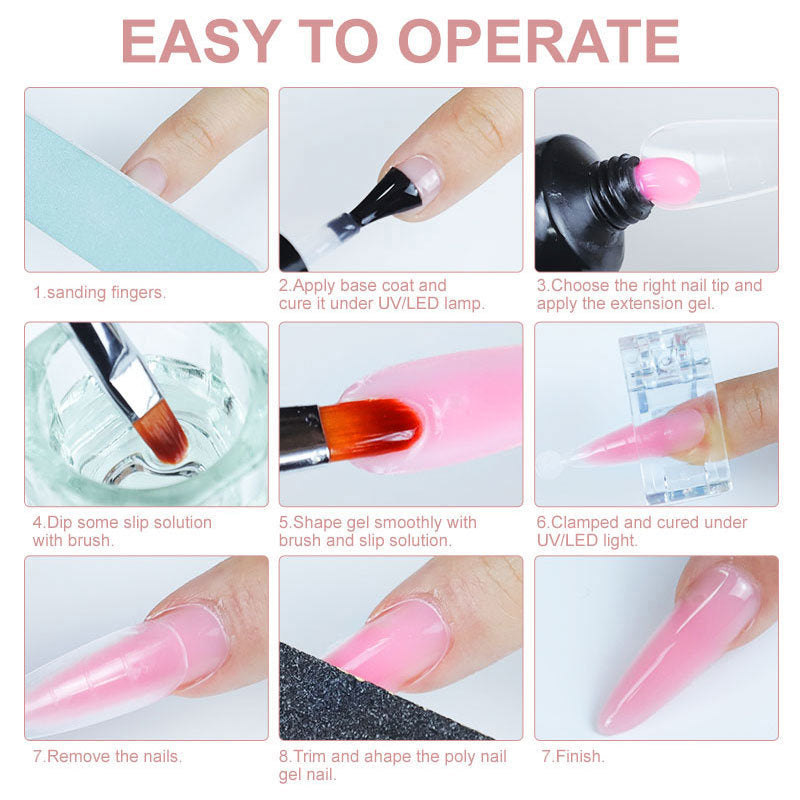 EASY TO OPERATE

1.sanding fingers.

2.Apply base coat and cure it under UV/LED lamp.

3.Choose the right nail tip and apply the extension gel.

4.Dip some slip solution with brush.

5.Shape gel smoothly with brush and slip solution.

6.Clamped and cured under UV/LED light.

7.Remove the nails.

8.Trim and ahape the poly nail gel nail.

7.Finish.