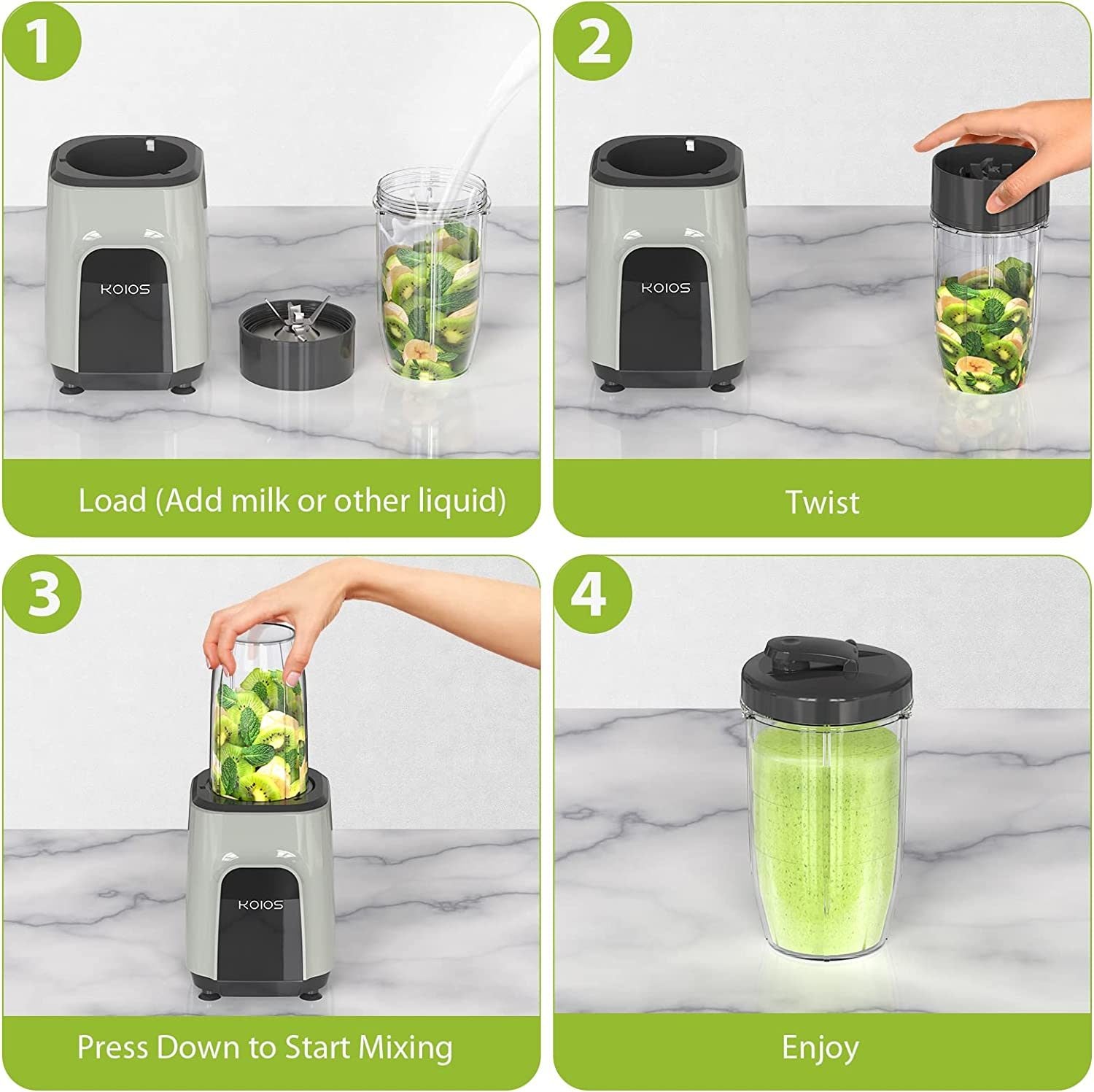 1

KOIOS

Load (Add milk or other liquid)

2

KOIOS

Twist

3

KOIOS

Press Down to Start Mixing

4

Enjoy