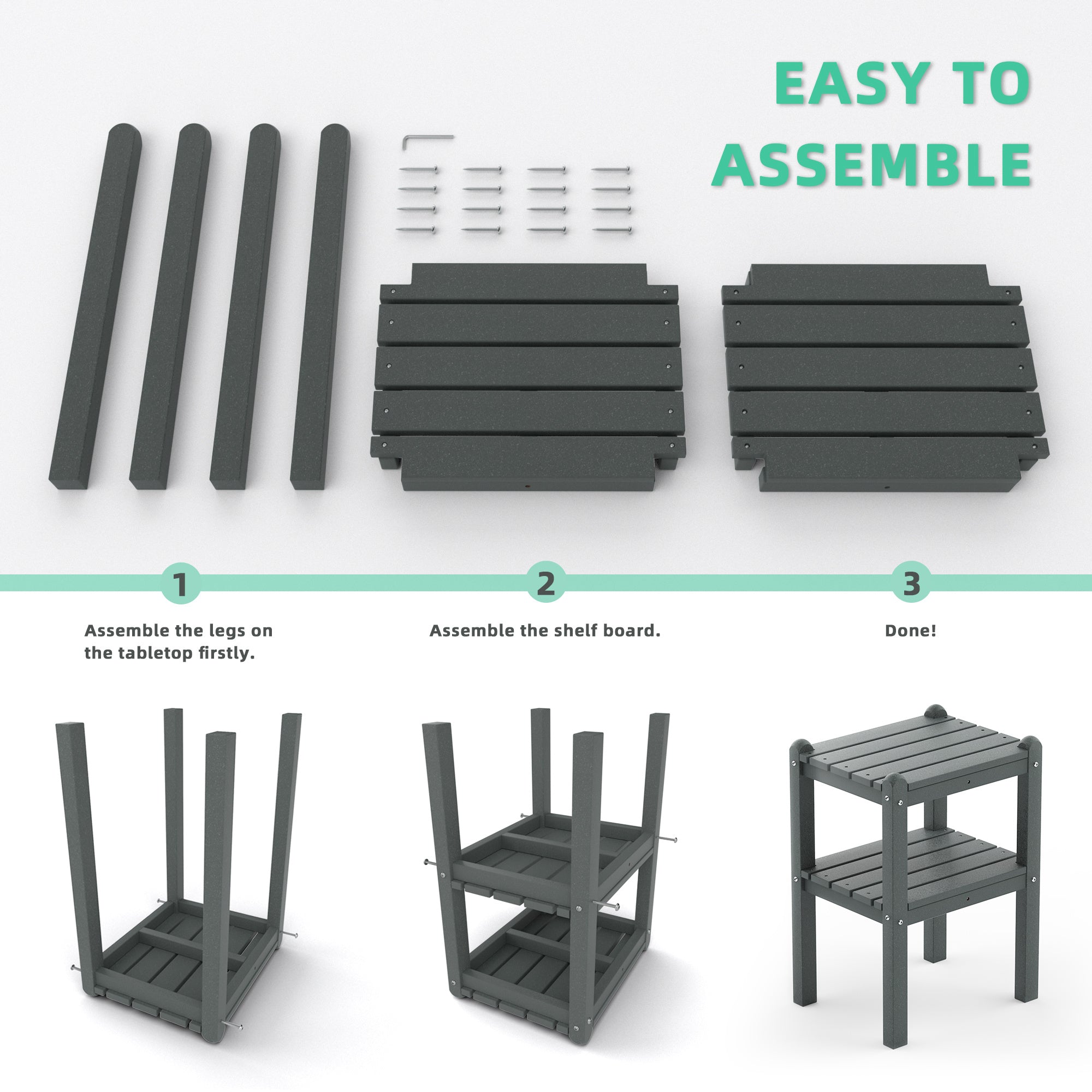 EASY TO ASSEMBLE

1

Assemble the legs on the tabletop firstly.

2

Assemble the shelf board.

3

Done!