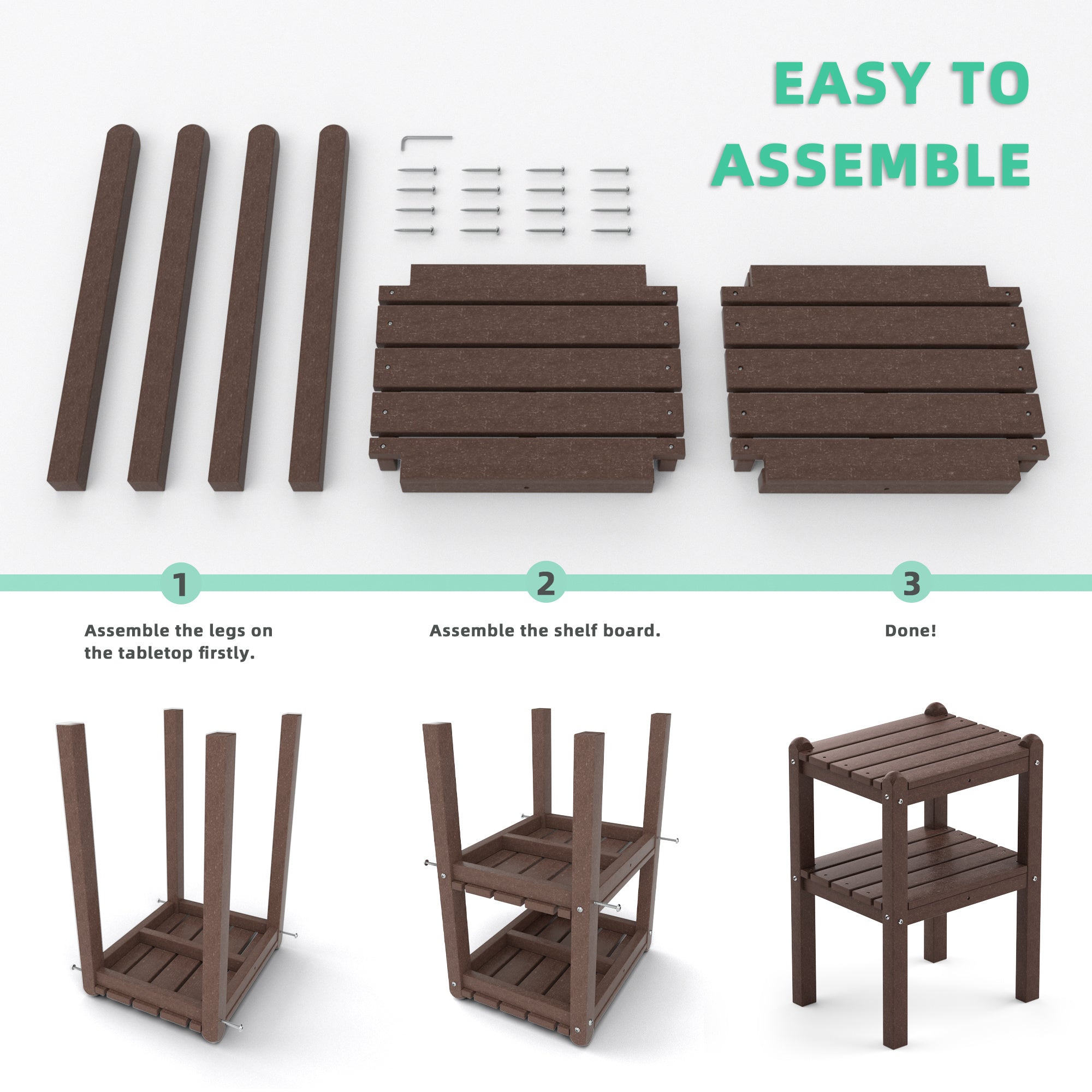 EASY TO ASSEMBLE

1

Assemble the legs on the tabletop firstly.

2

Assemble the shelf board.

3

Done!