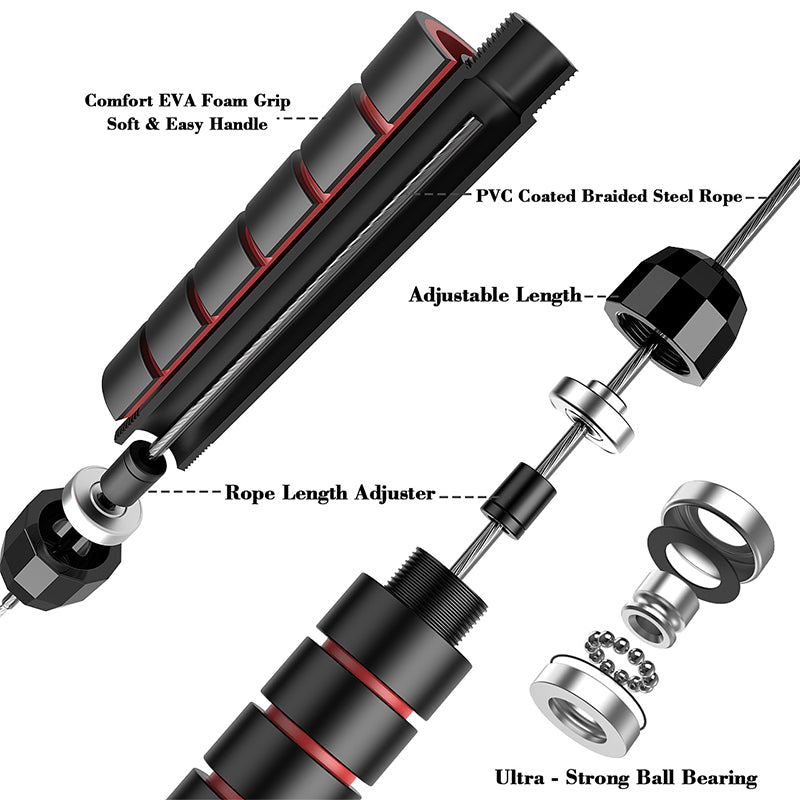 Comfort EVA Foam Grip
Soft & Easy Handle

PVC Coated Braided Steel Rope

Adjustable Length

Rope Length Adjuster

Ultra - Strong Ball Bearing